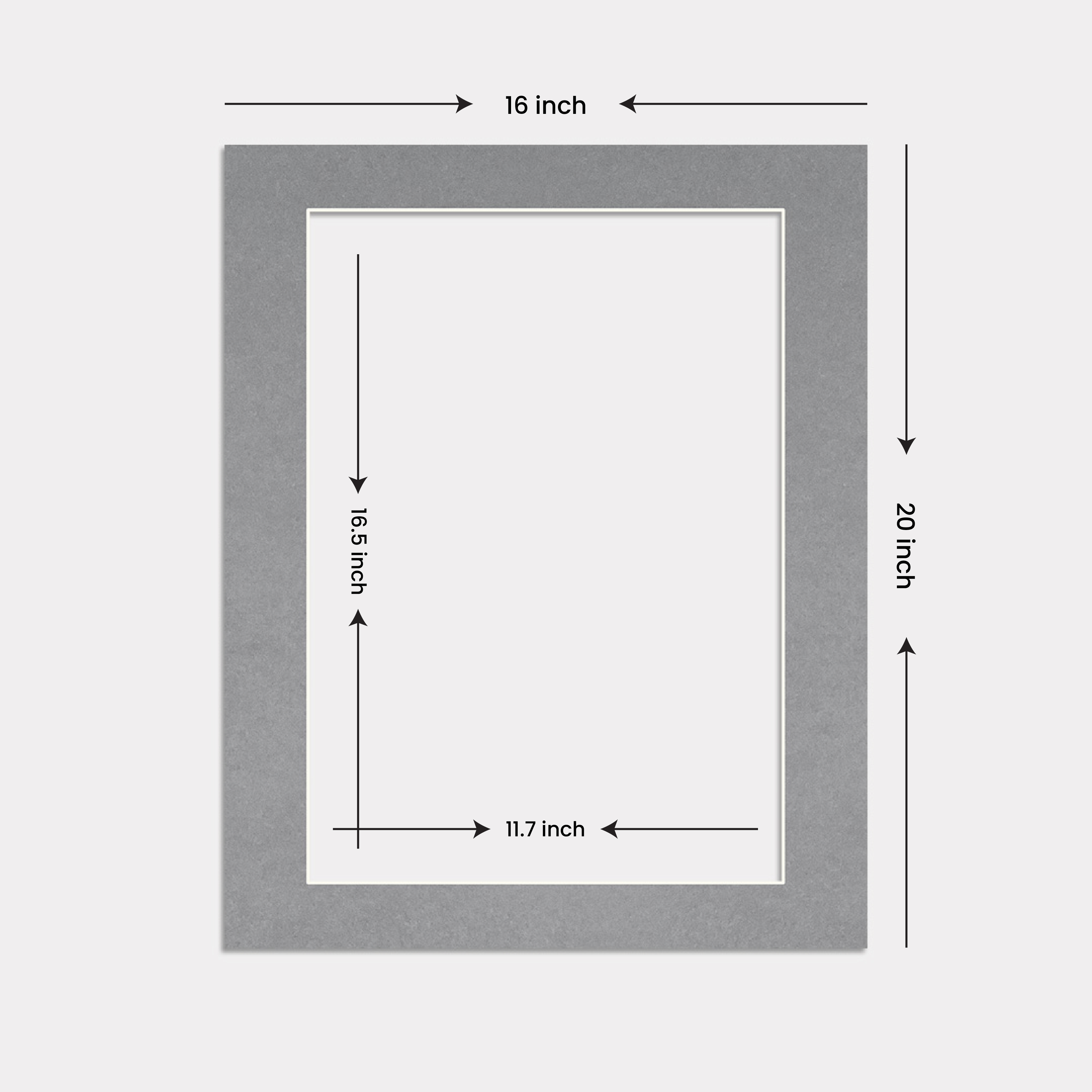 16 inch

16.5 inch

20 inch

11.7 inch